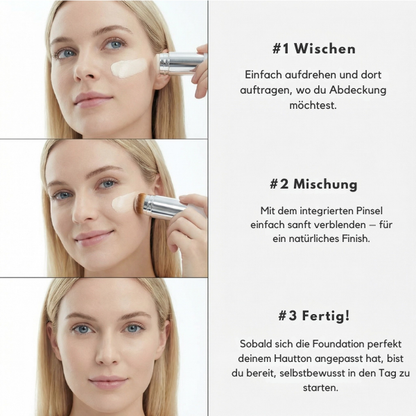 #1 Wischen

Einfach aufdrehen und dort auftragen, wo du Abdeckung möchtest.

#2 Mischung

Mit dem integrierten Pinsel einfach sanft verblenden – für ein natürliches Finish.

#3 Fertig!

Sobald sich die Foundation perfekt deinem Hautton angepasst hat, bist du bereit, selbstbewusst in den Tag zu starten.